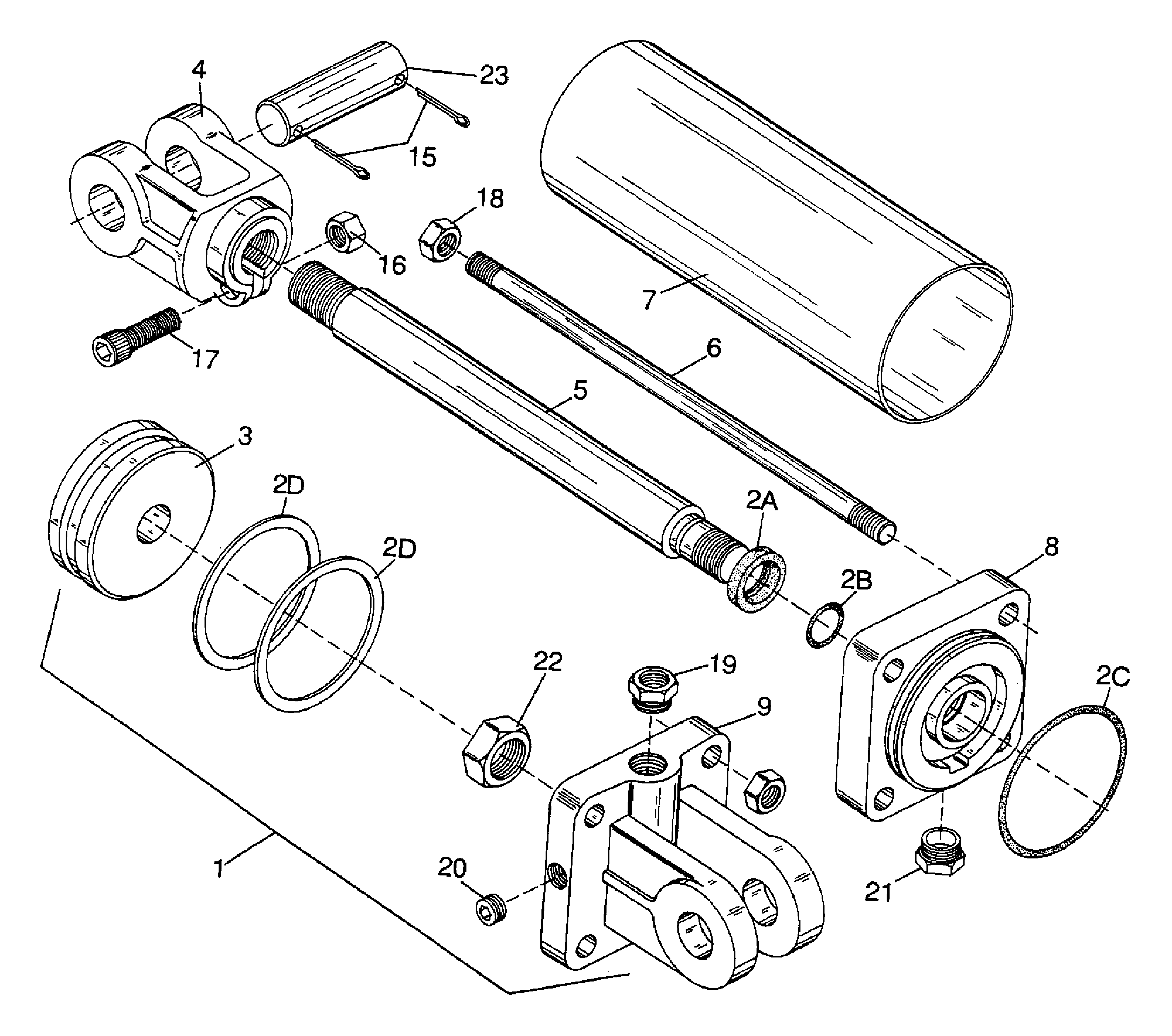 4
23
15
18
16
7
17
6
5
3
2D
2D
2A
8
2B
22
19
9
2C
1
20
21