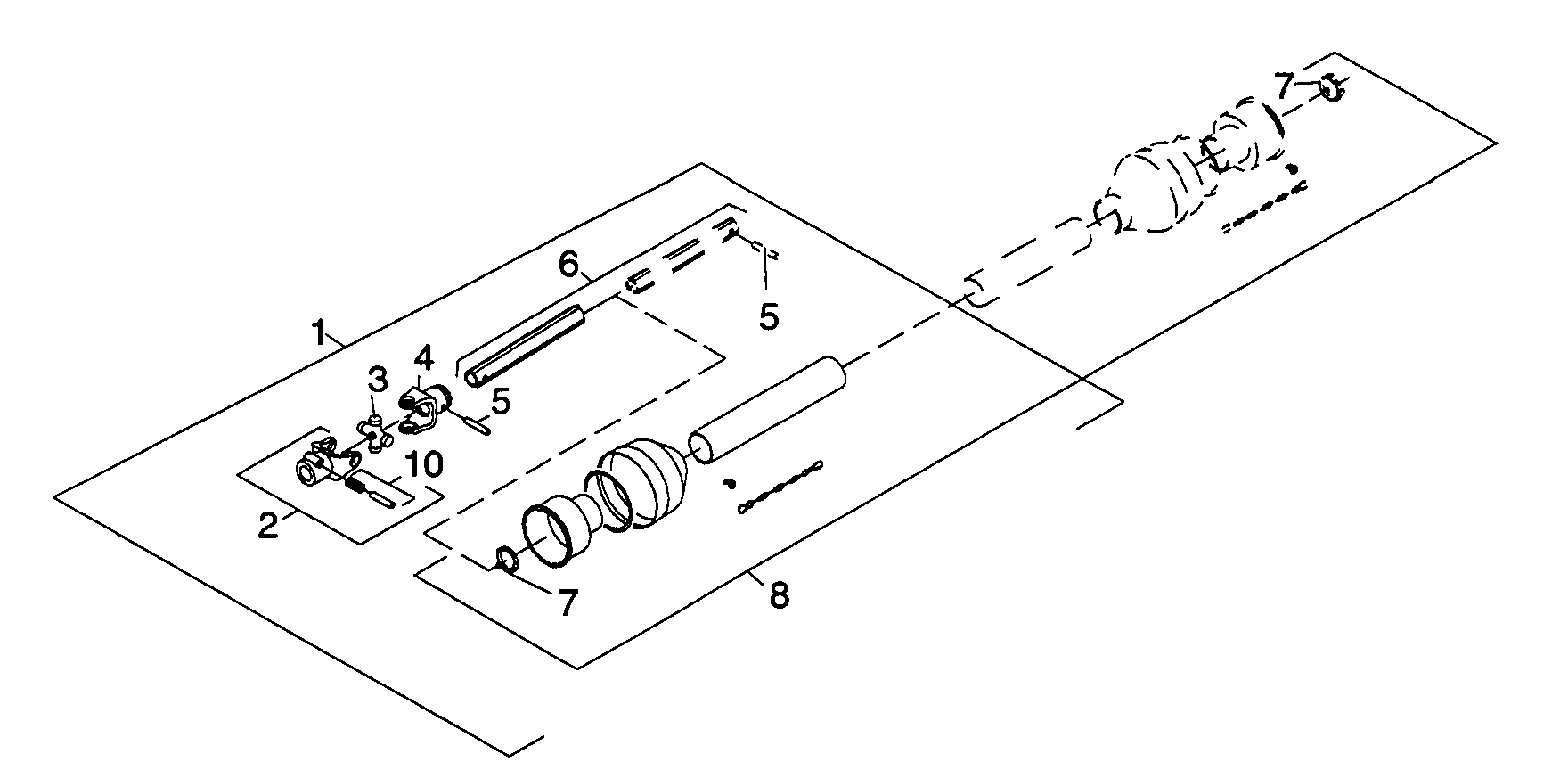 7
6
5
1
4
3
5
10
2
7
8