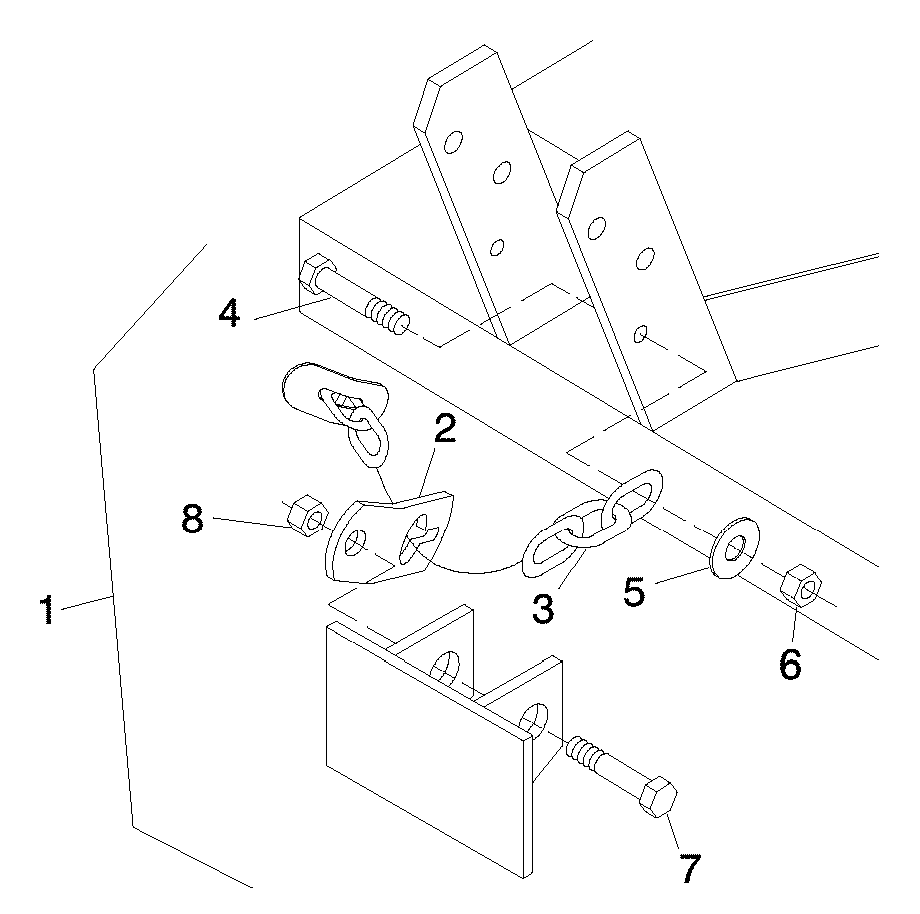 4
2
8
1
3
5
6
7