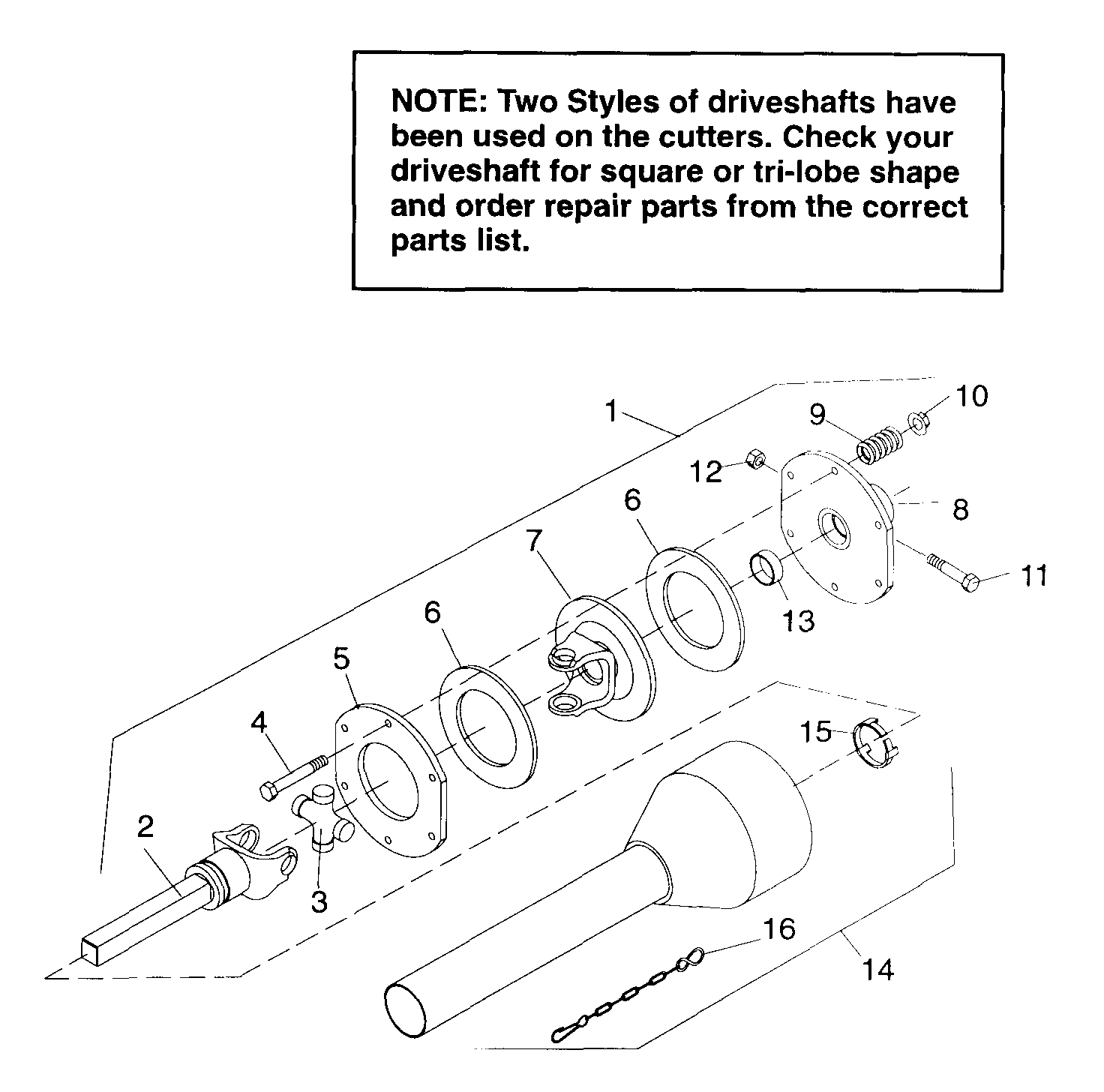 NOTE: Two Styles of driveshafts have been used on the cutters. Check your driveshaft for square or tri-lobe shape and order repair parts from the correct parts list.

1
10
9
12
8
6
7
11
13
6
5
4
15
2
3
16
14