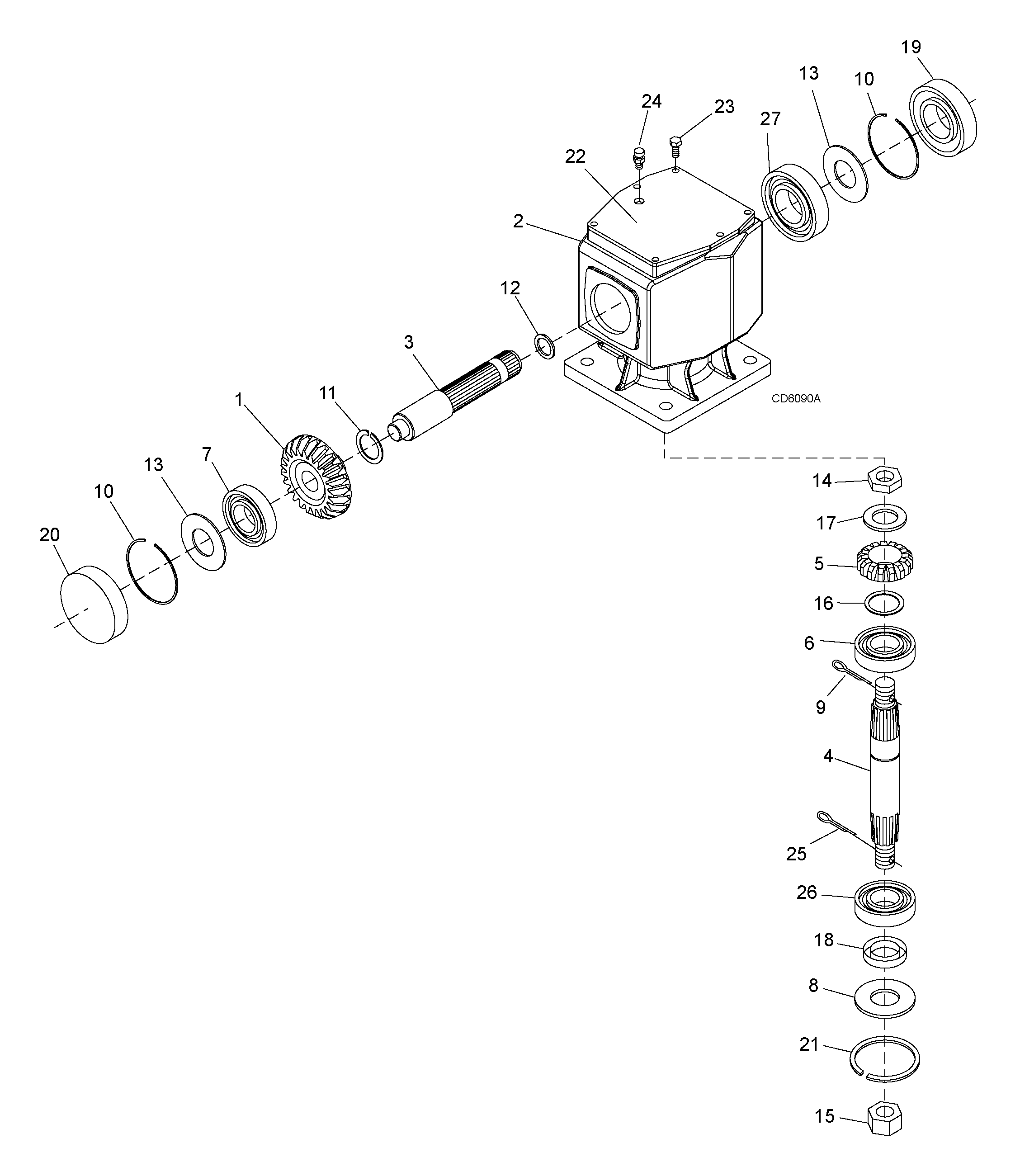 19
13
10
24
23
27
22
2
12
3
11
1
7
13
10
20
CD6090A
14
17
5
16
6
9
4
25
26
18
8
21
15