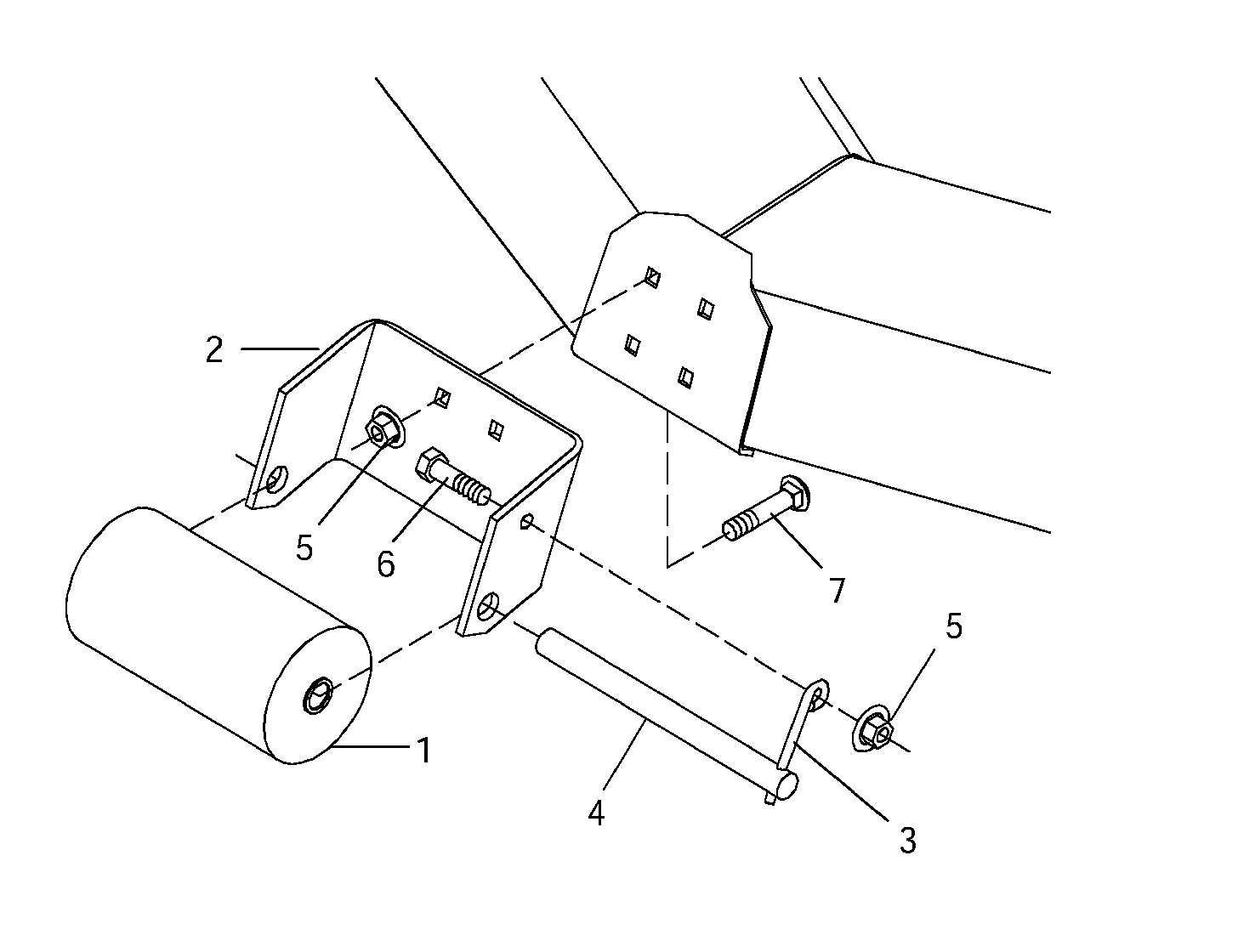 2
5
6
7
5
1
4
3