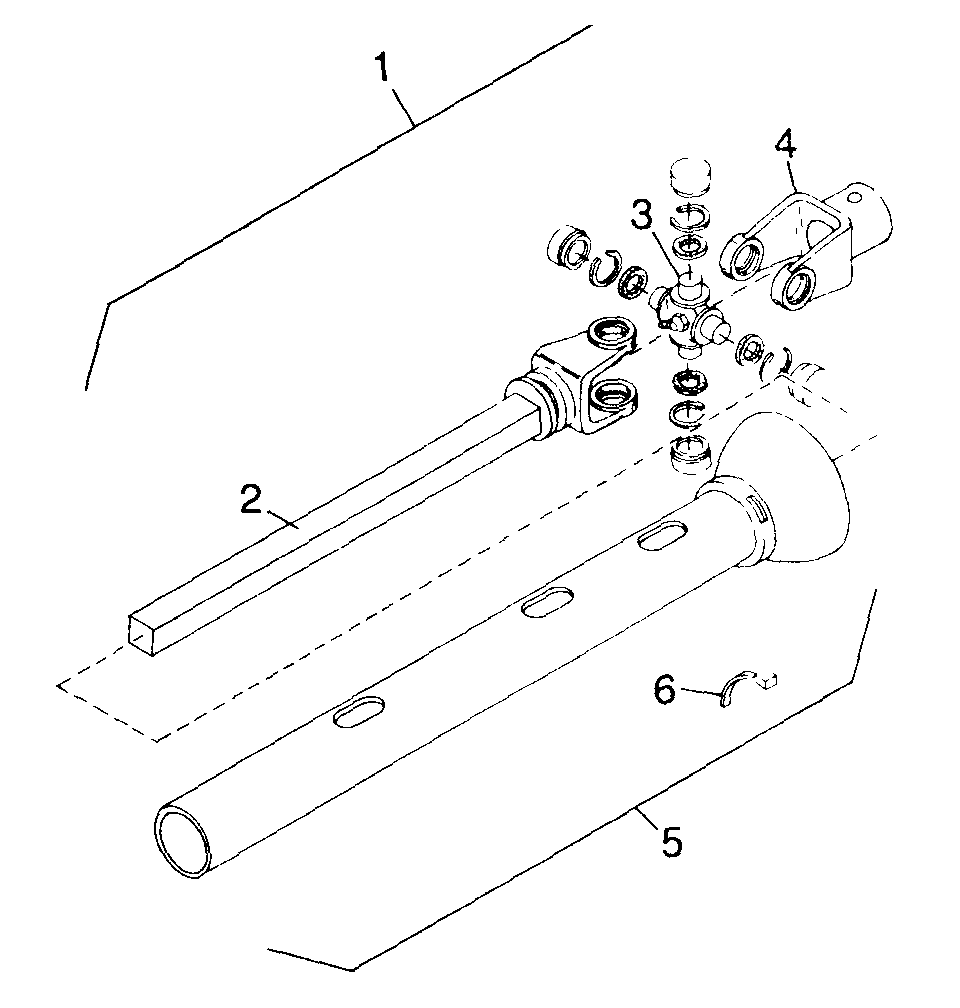 1
4
3
2
6
5