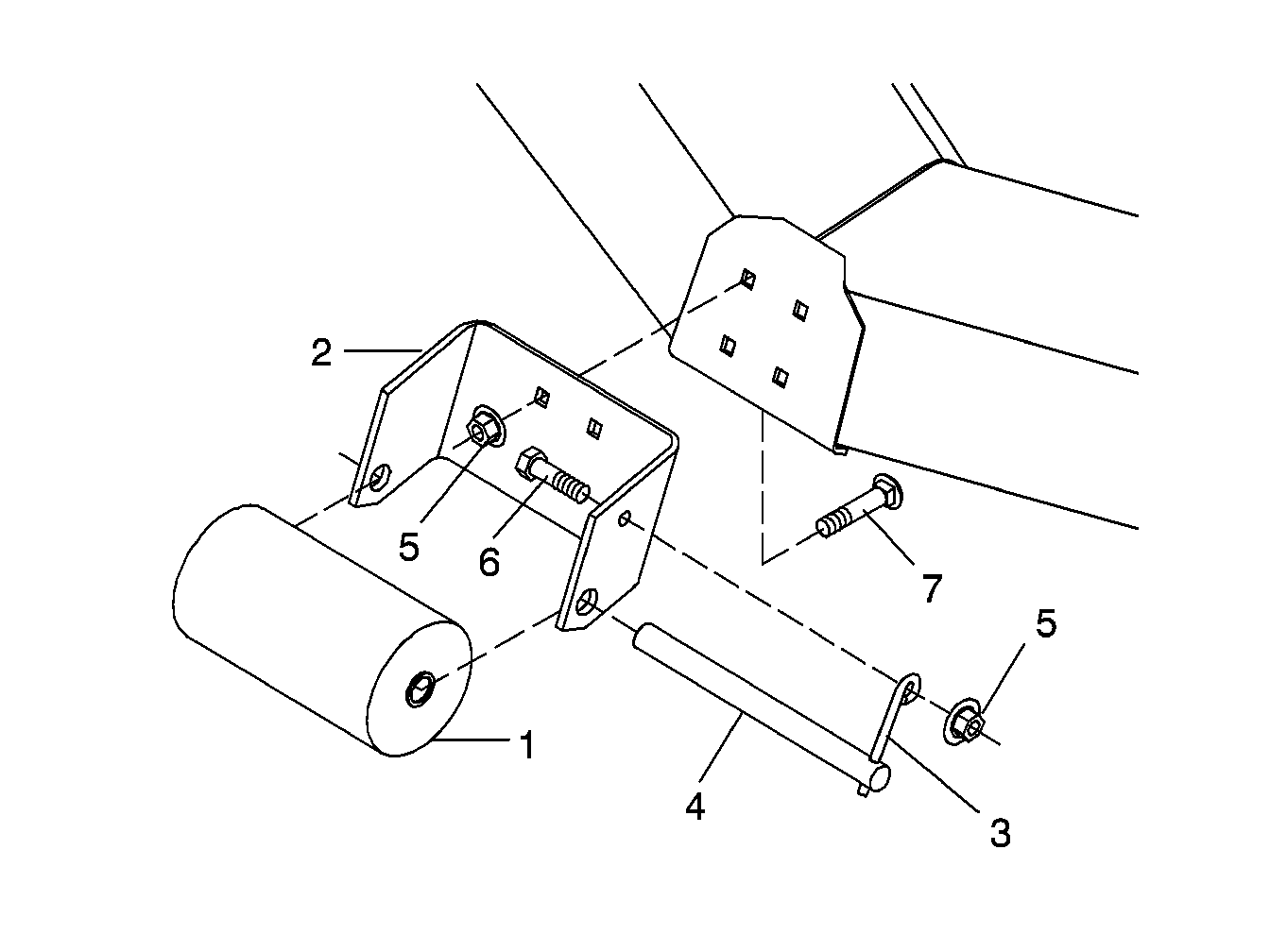 2
5
6
7
5
1
4
3