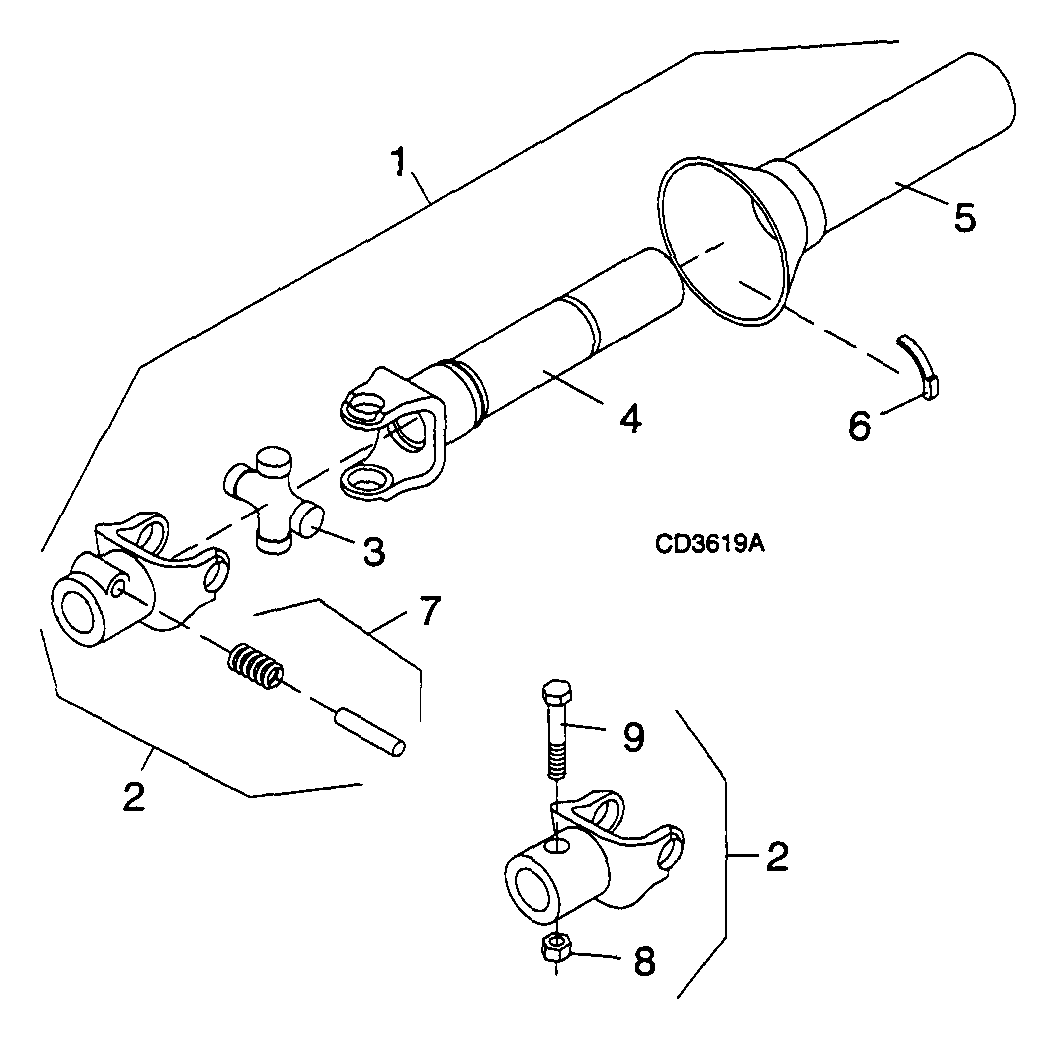 1
5
4
6
3
CD3619A
7
2
9
2
8