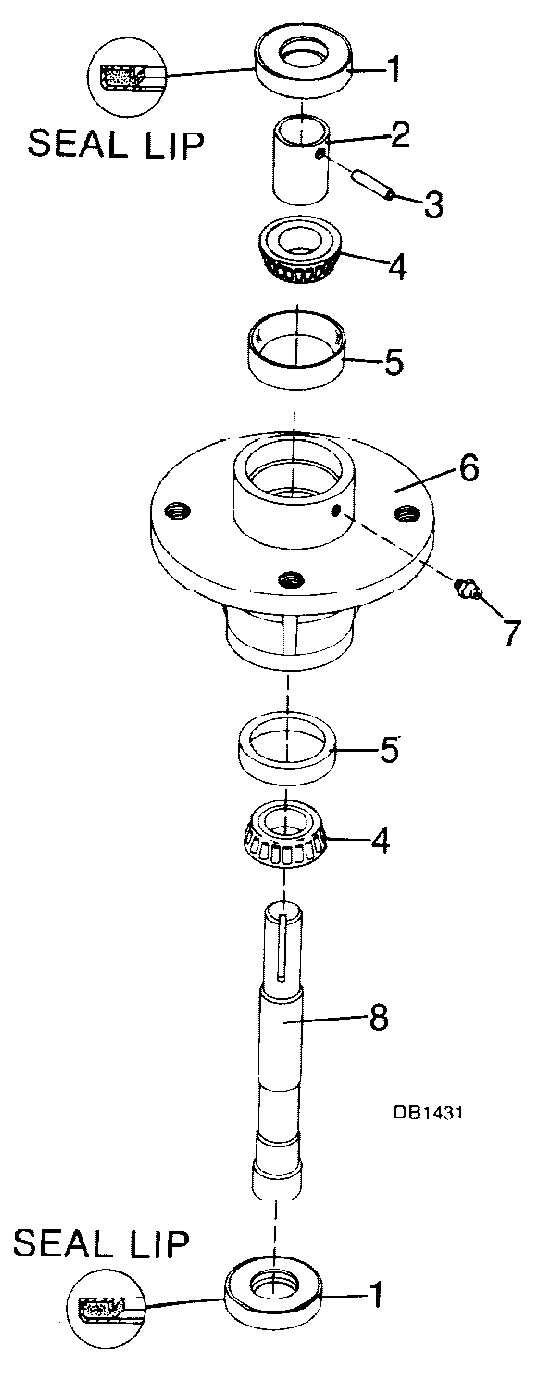 1
SEAL LIP
2
3
4
5
6
7
5
4
8
DB1431
SEAL LIP
1