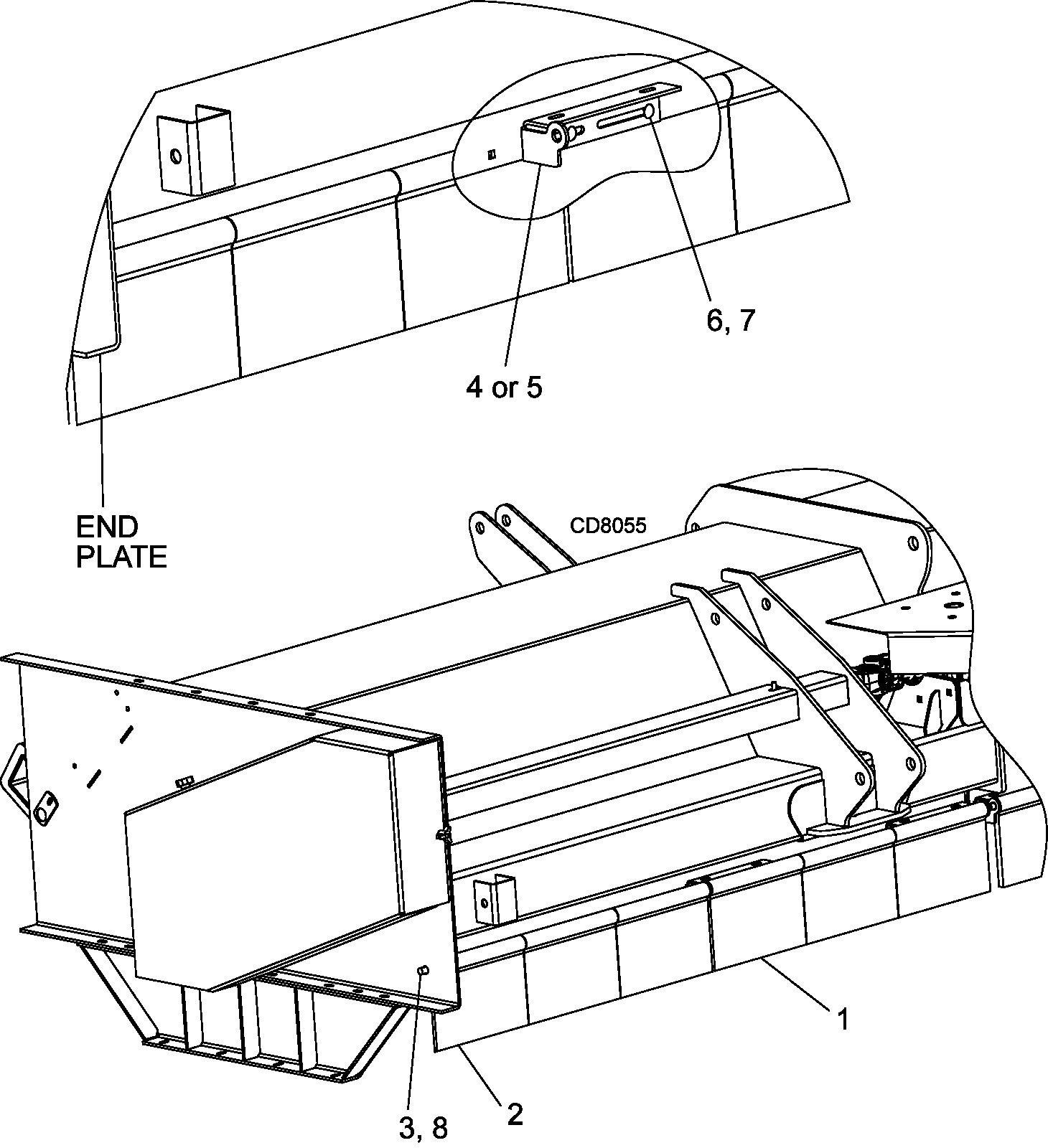 6, 7

4 or 5

END PLATE

CD8055

1

2

3, 8