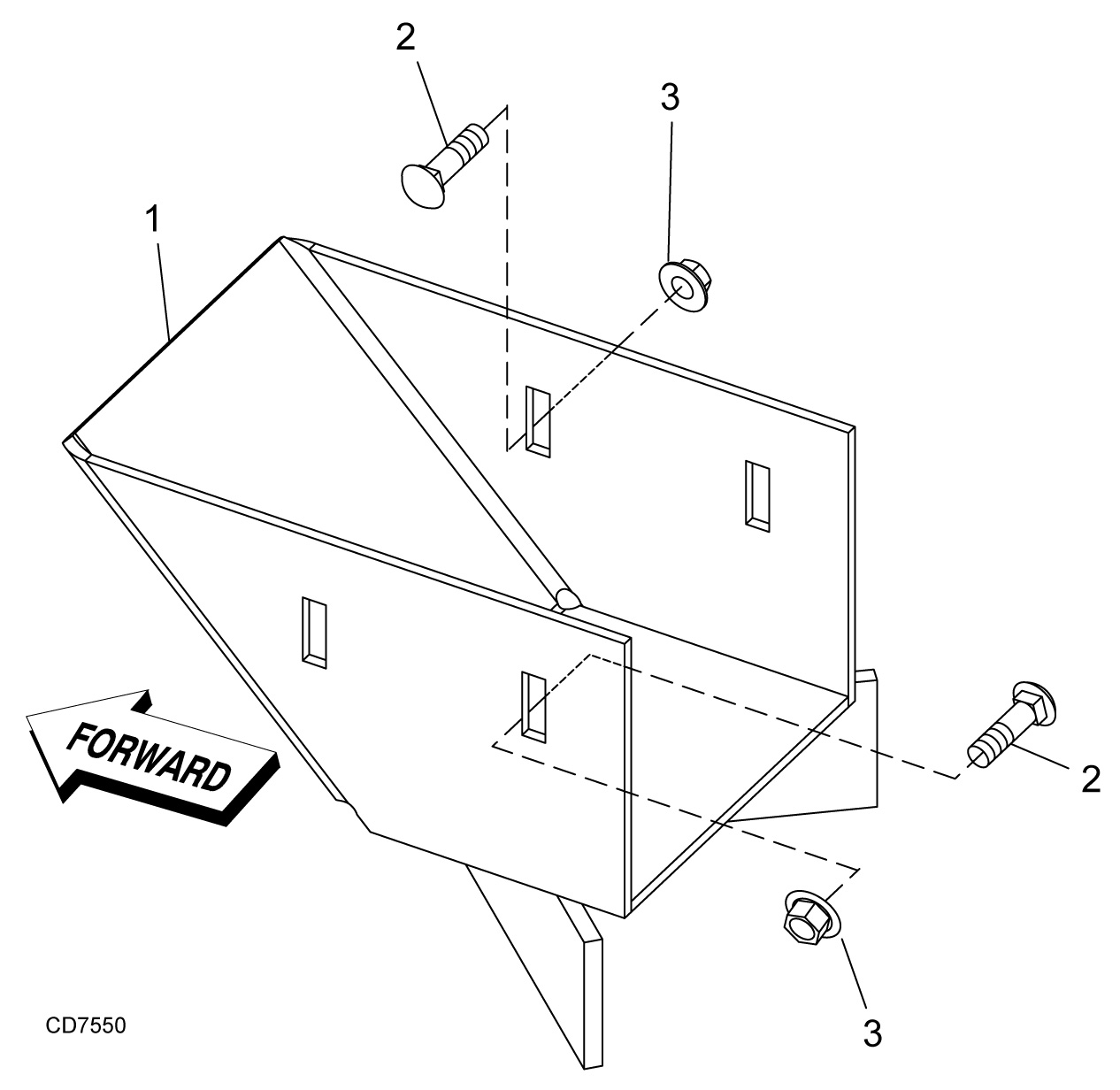 2

3

1

FORWARD

2

3

CD7550