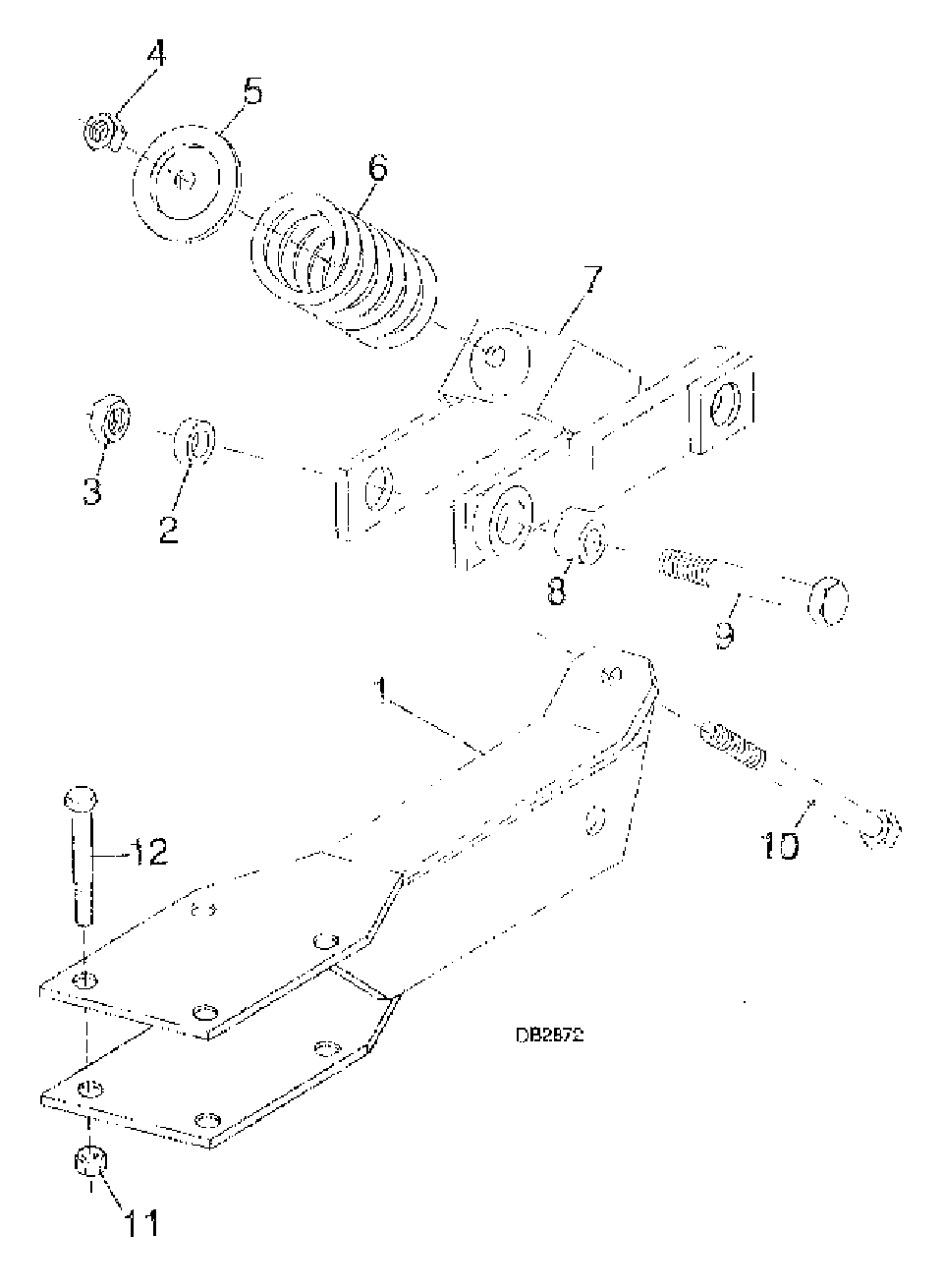 4
5
6
7
3
2
8
9
1
12
10
DB2872
11