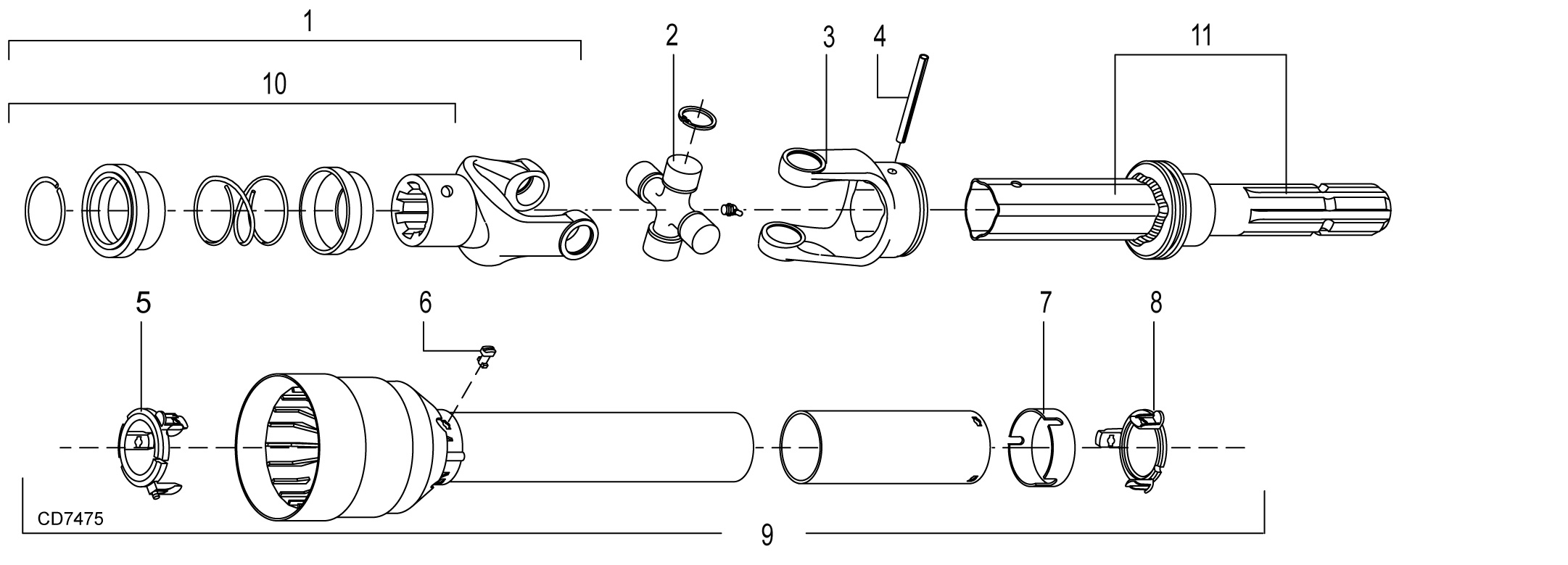 1
10
2
3
4
11
5
6
7
8
CD7475
9