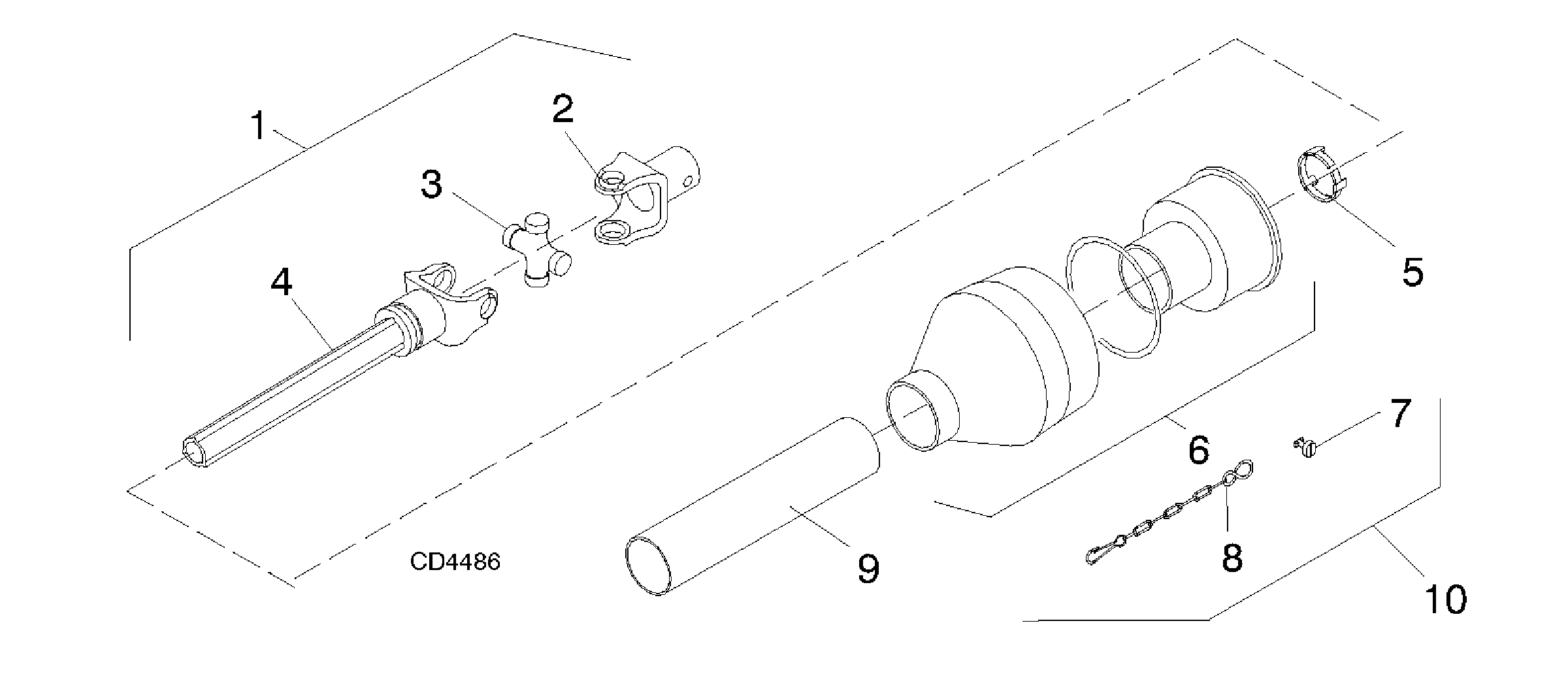 1
2
3
4
5
6
7
8
9
10
CD4486